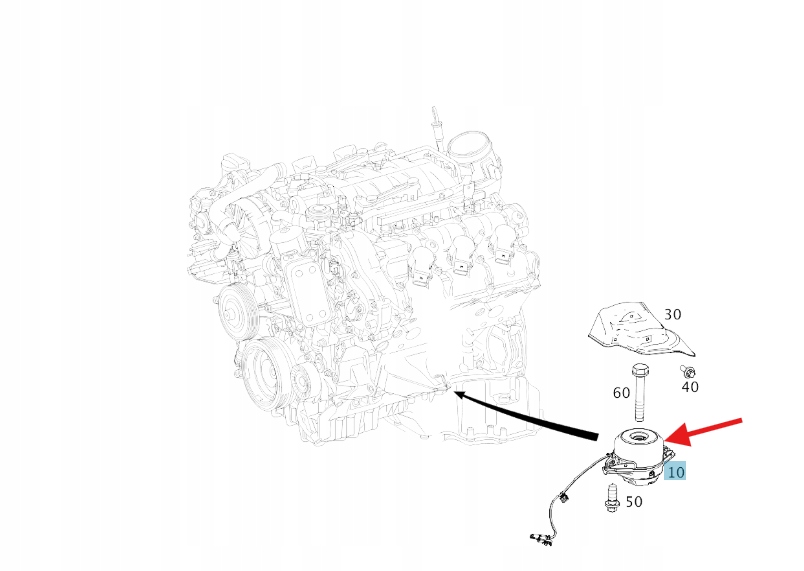 30
40
60
10
50