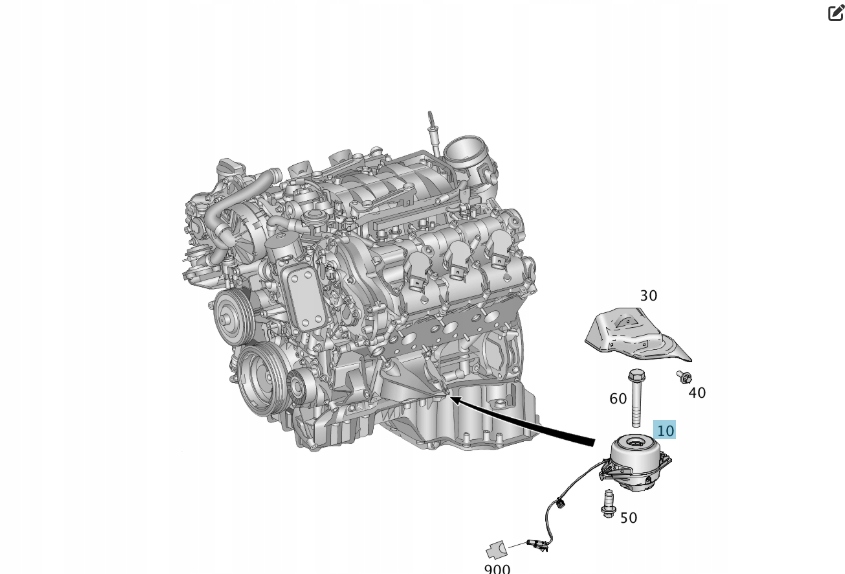 30

40

60

10

50

900