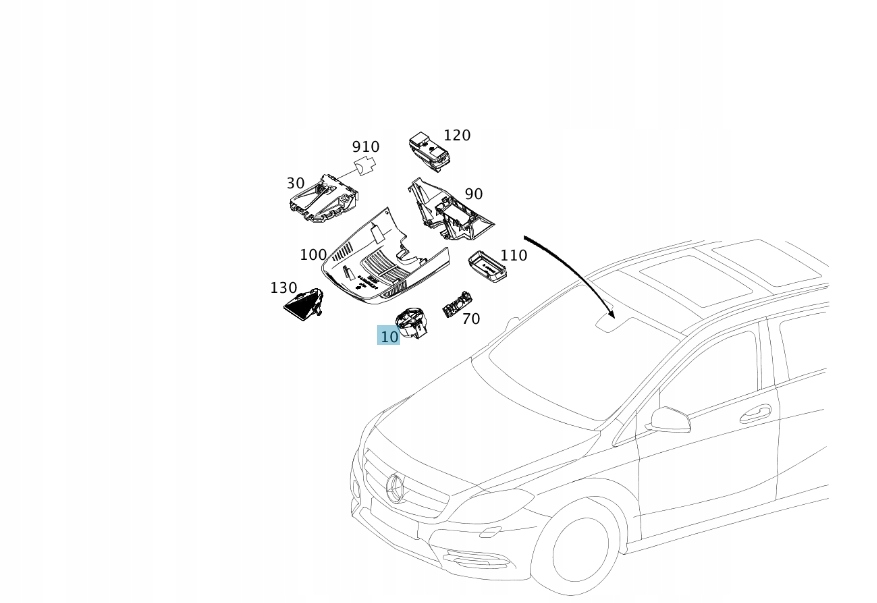 910
120
30
90
100
110
130
70
10