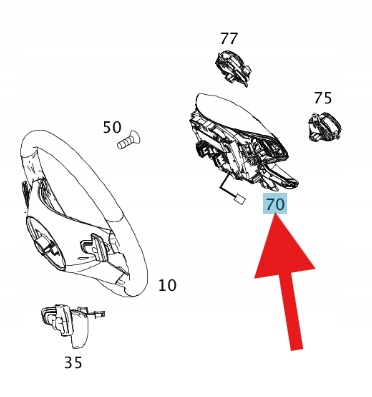 77
75
50
70
10
35