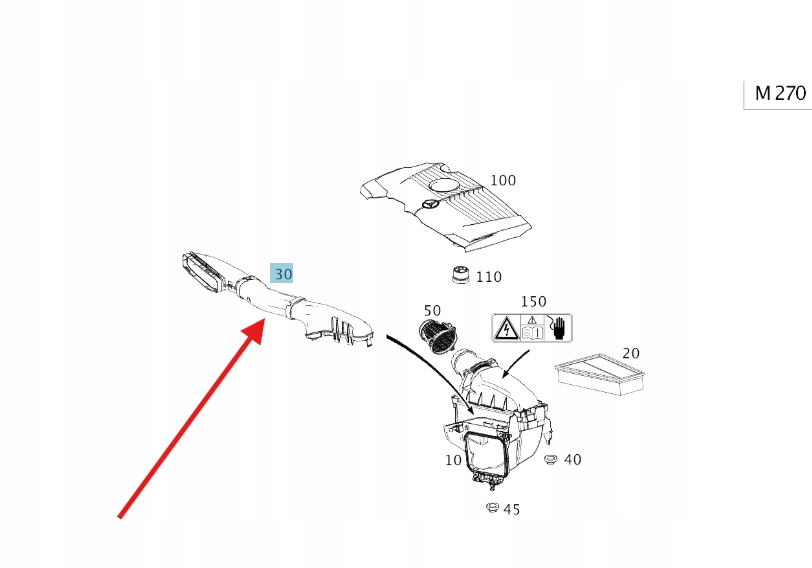 M 270

100

30

110

50

150

20

10

40

45