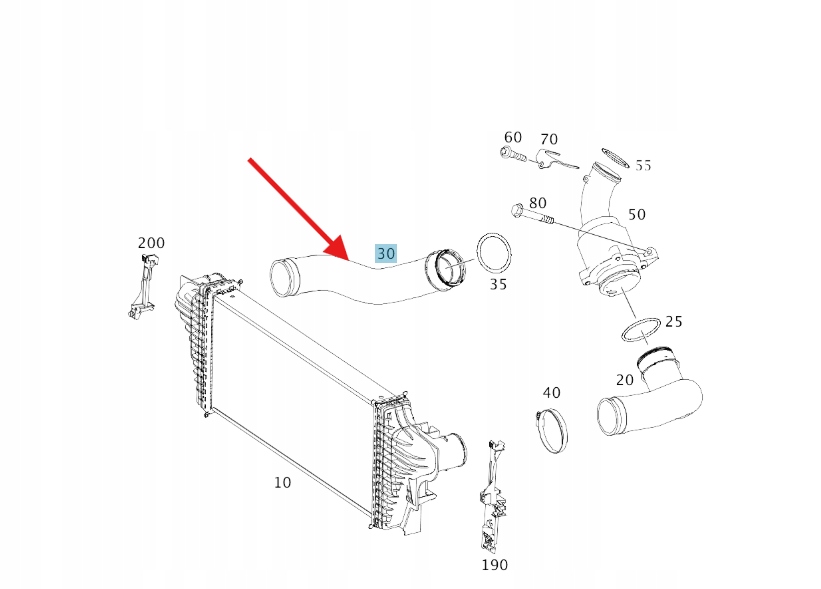 60
70
55
80
50
200
30
35
25
20
40
10
190