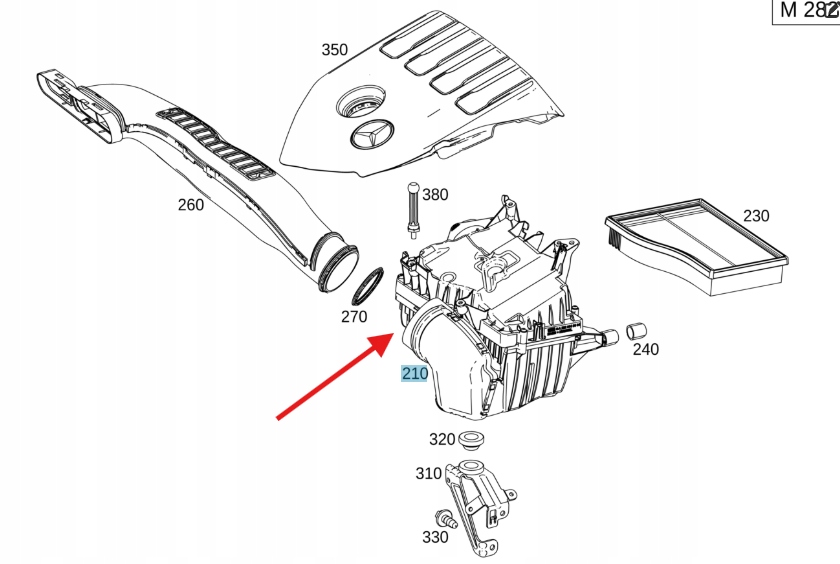 M 282

350

260

380

230

270

240

210

320

310

330