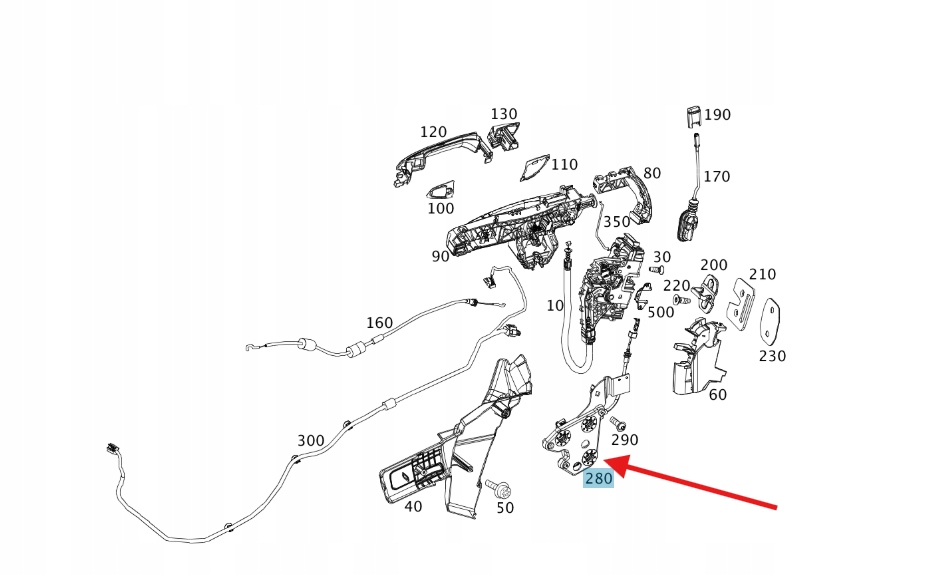 130
120
190
110
80
170
100
350
90
30
200
210
220
10
500
160
230
60
290
300
280
40
50