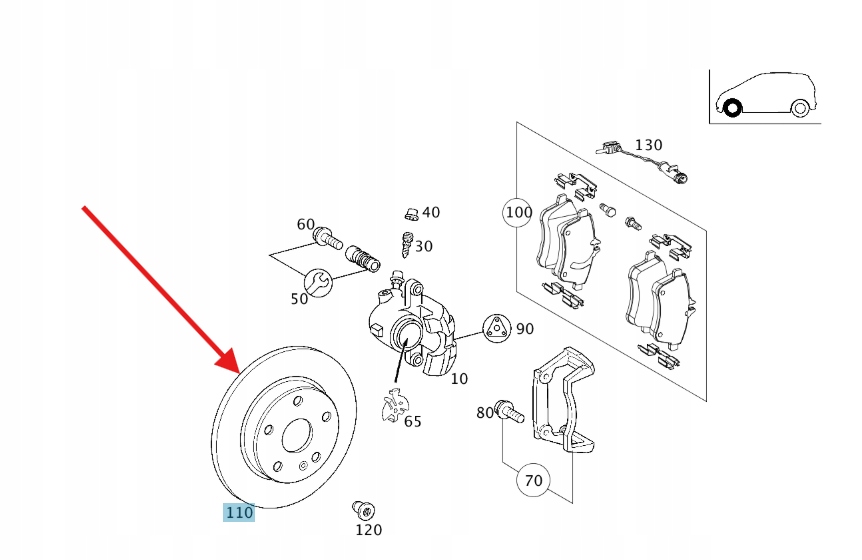 130
100
40
60
30
50
90
10
65
80
70
110
120