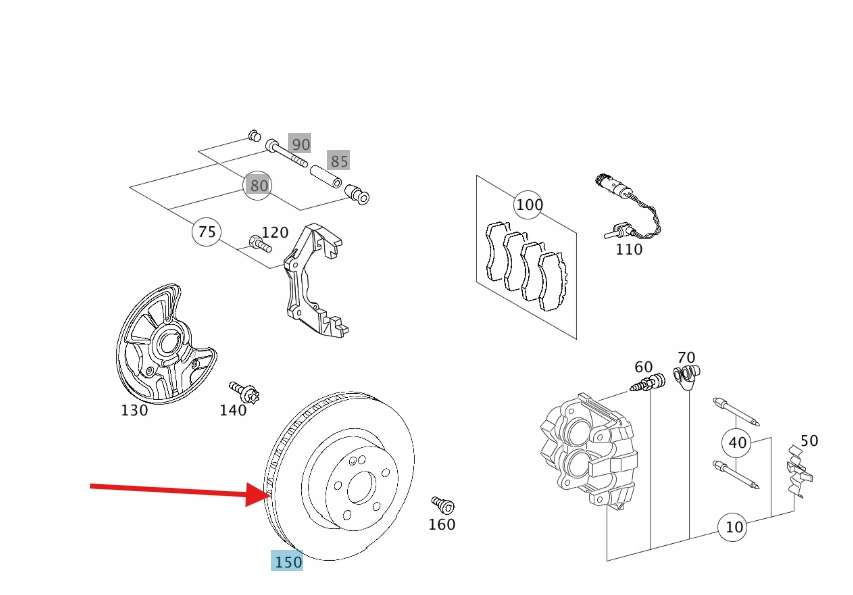 90
85
80
75
120
100
110
130
140
60
70
40
50
160
10
150