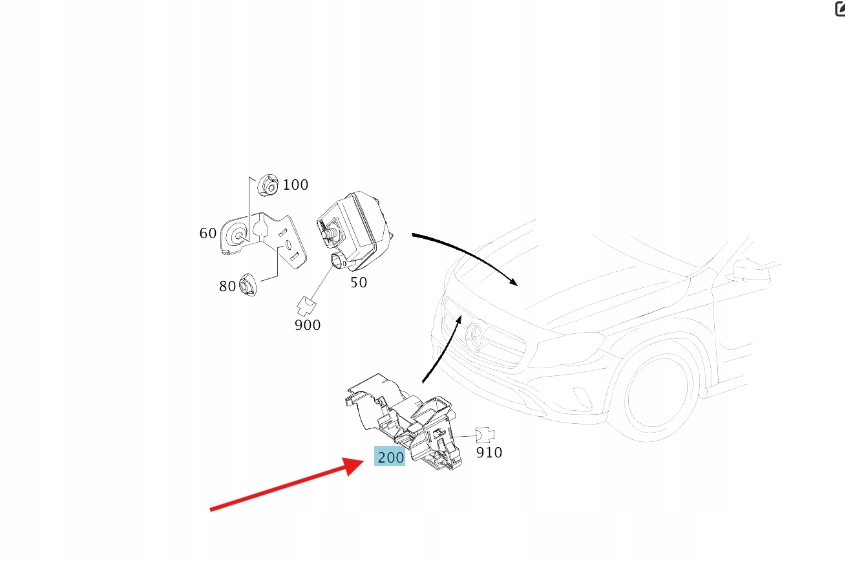 100
60
80
50
900
200
910