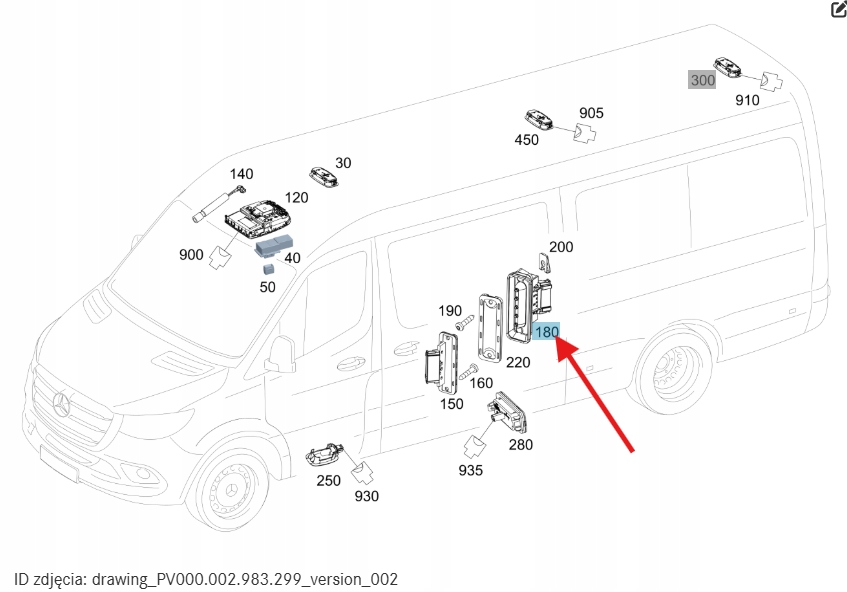 300
910
905
450
30
140
120
900
40
50
200
190
180
220
160
150
280
935
250
930

ID zdjęcia: drawing_PV000.002.983.299_version_002