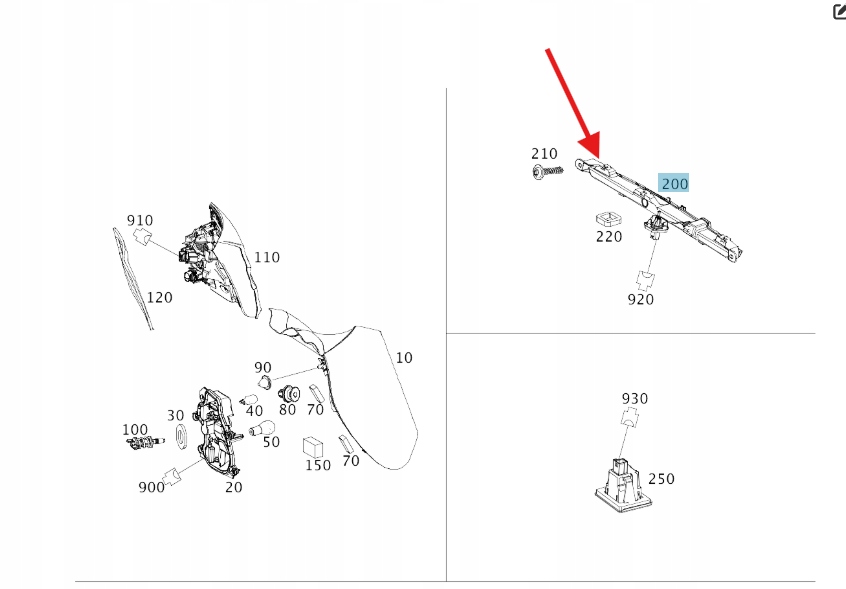 910
110
120
10
90
40
80
70
30
100
50
150
70
900
20
210
200
220
920
930
250