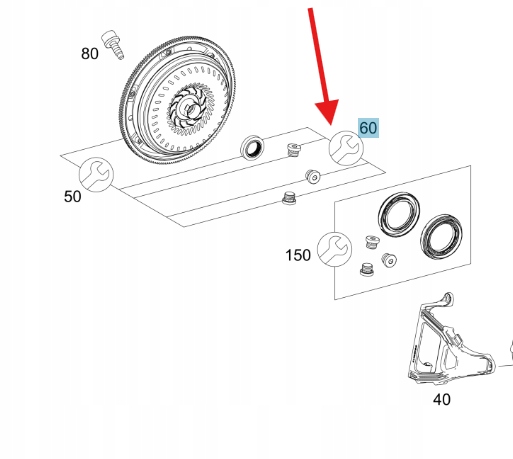 80

60

50

150

40