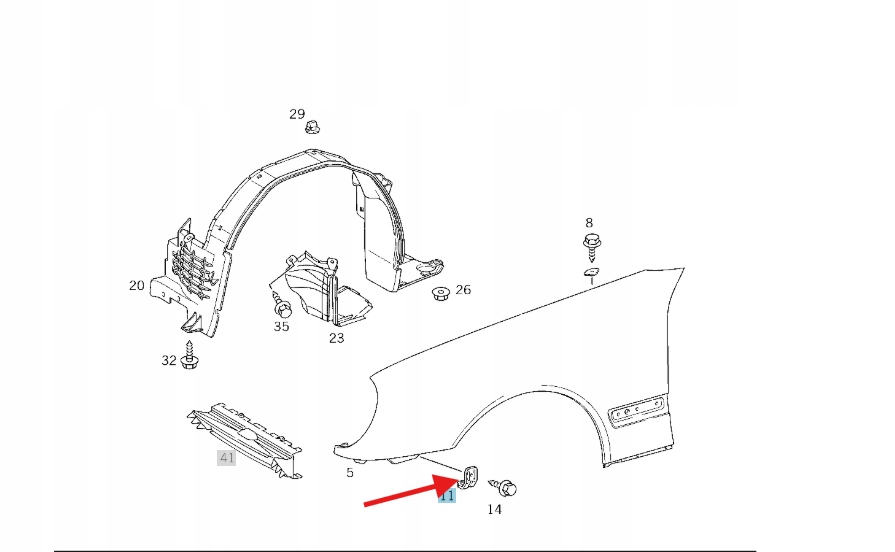 29
8
20
26
35
23
32
41
5
11
14