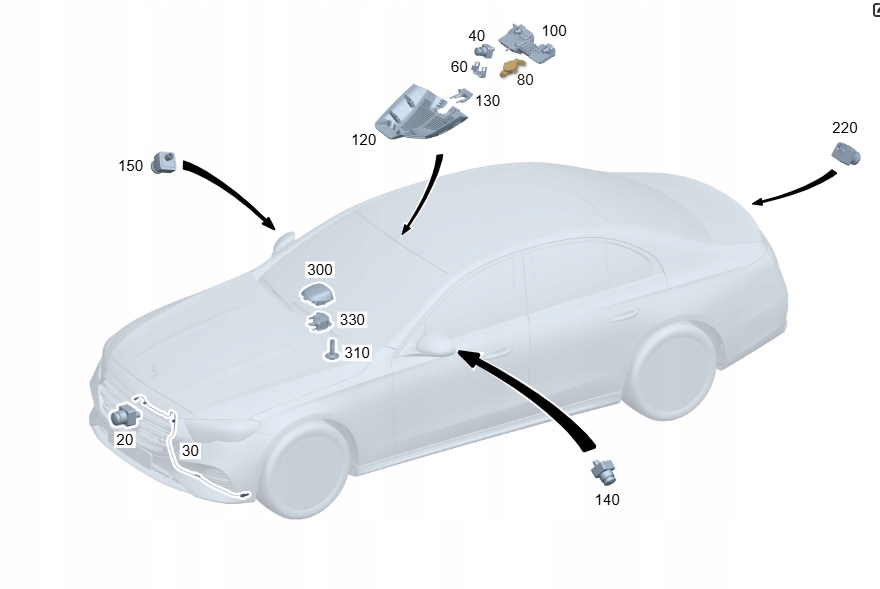 40
100
60
80
130
120
150
220
300
330
310
20
30
140