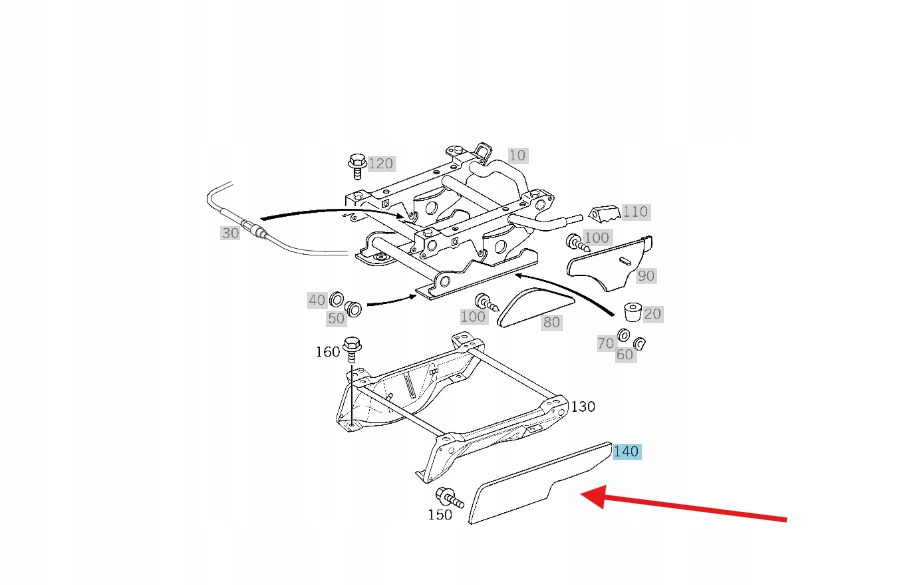 120
10
30
110
100
90
40
50
100
80
20
70
60
160
130
140
150