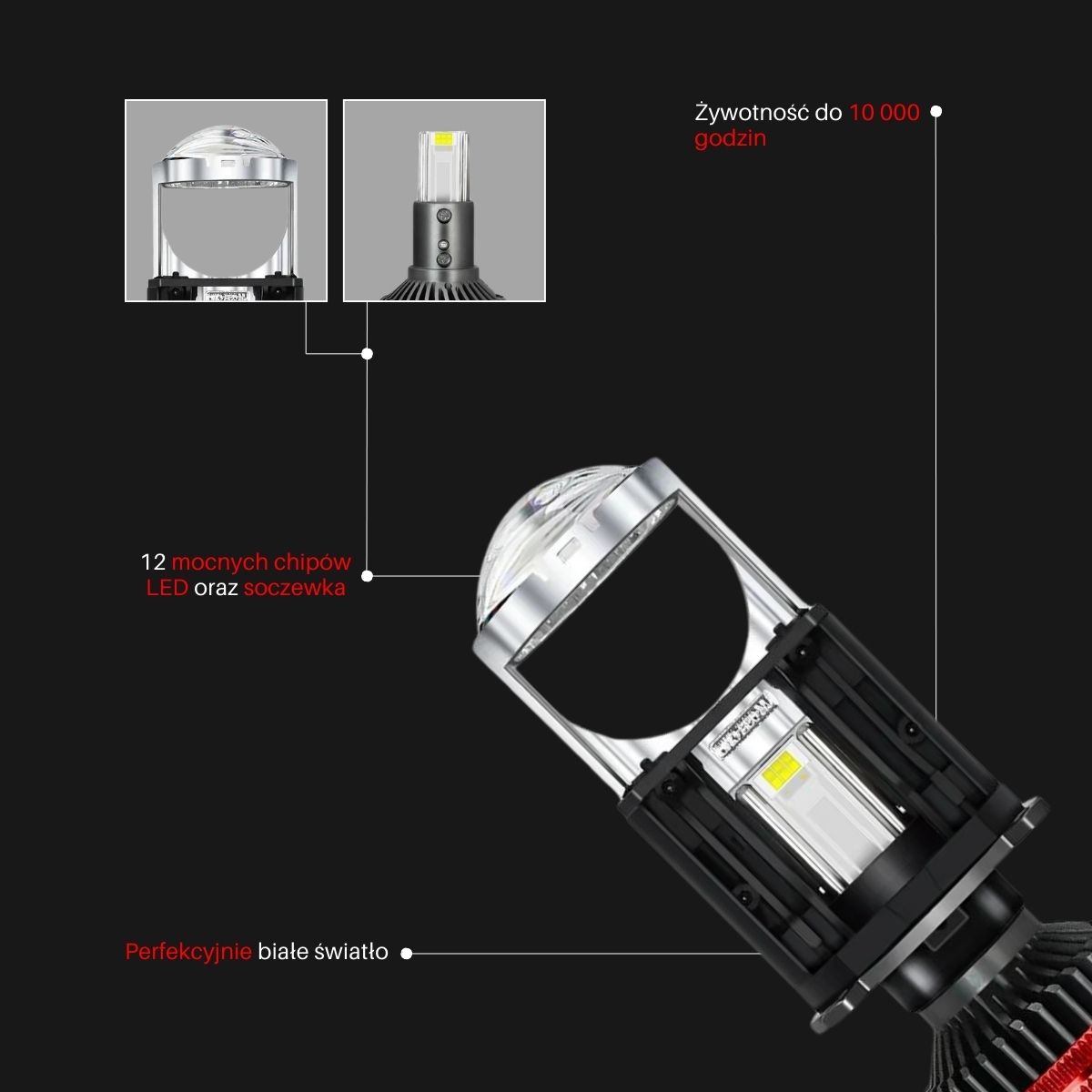 Żywotność do 10 000 godzin

12 mocnych chipów LED oraz soczewka

Perfekcyjnie białe światło