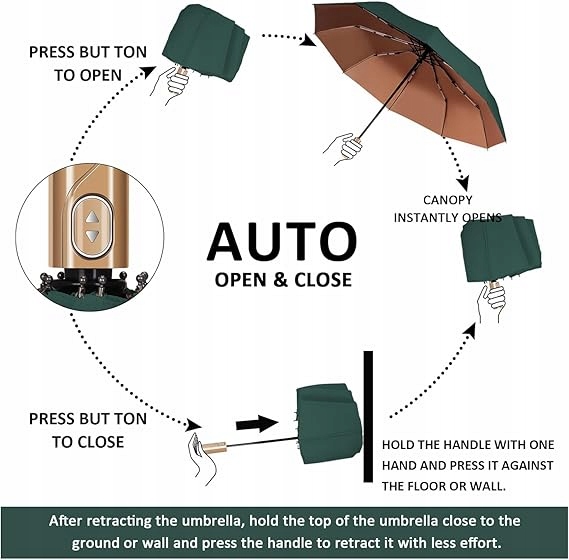 PRESS BUT TON TO OPEN

CANOPY INSTANTLY OPENS

AUTO
OPEN & CLOSE

PRESS BUT TON TO CLOSE

HOLD THE HANDLE WITH ONE HAND AND PRESS IT AGAINST THE FLOOR OR WALL.

After retracting the umbrella, hold the top of the umbrella close to the ground or wall and press the handle to retract it with less effort.