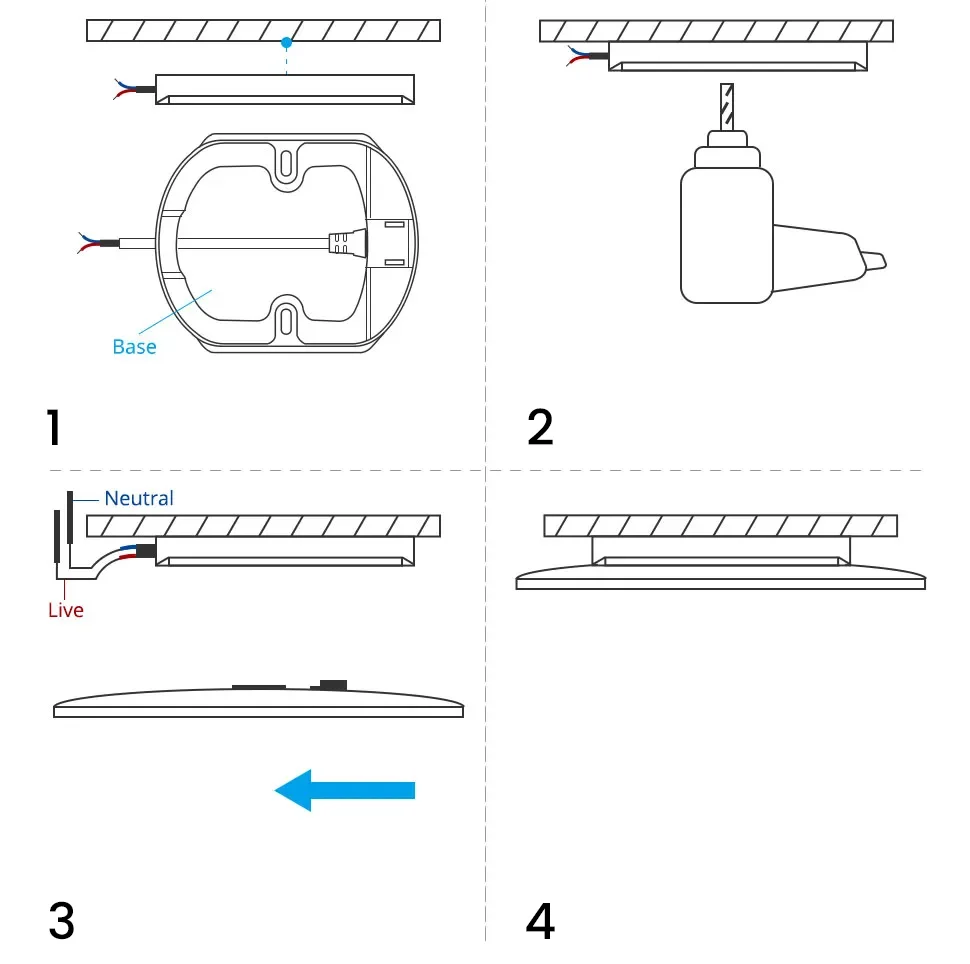 Base

1

2

Neutral

Live

3

4