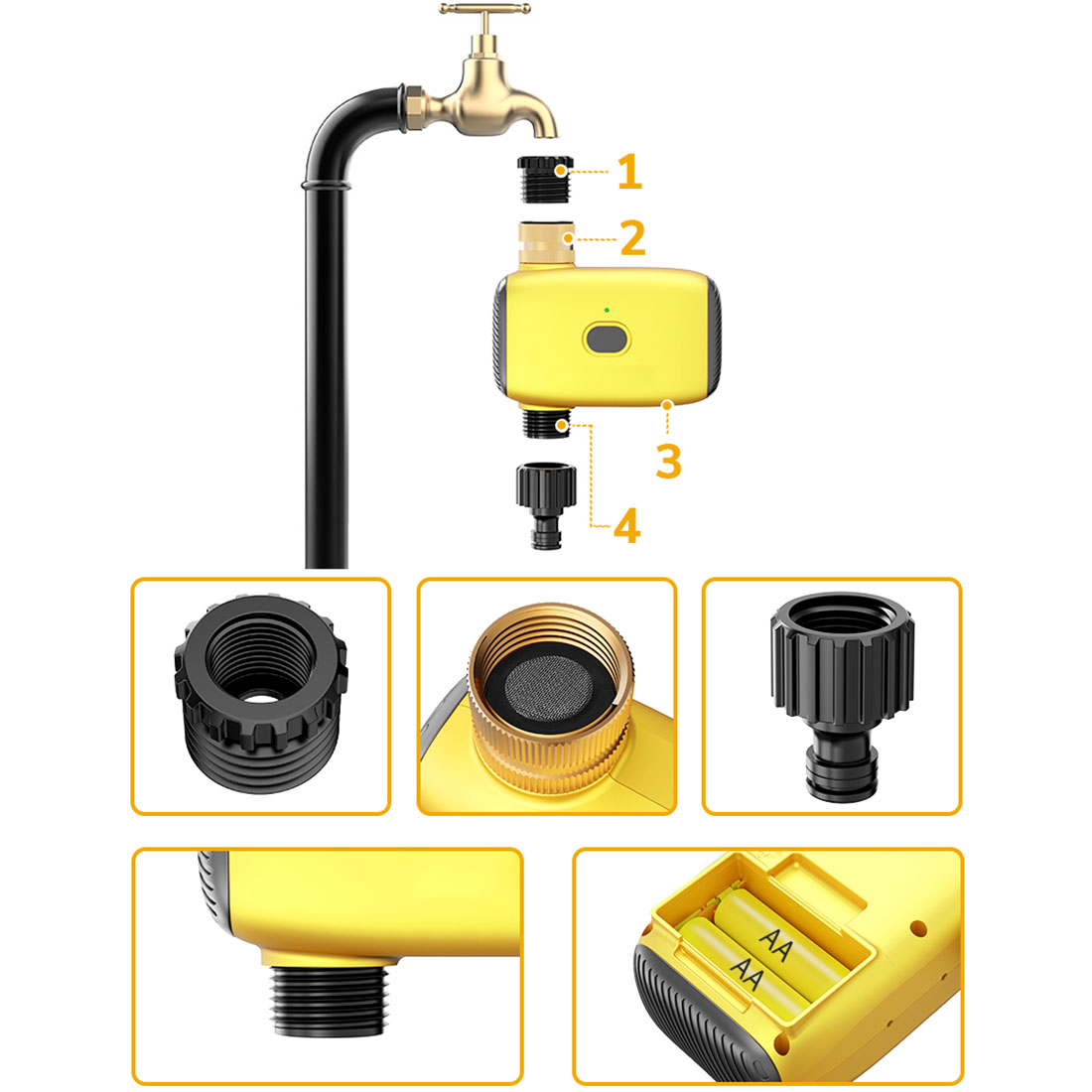 1
2
3
4
AA
AA