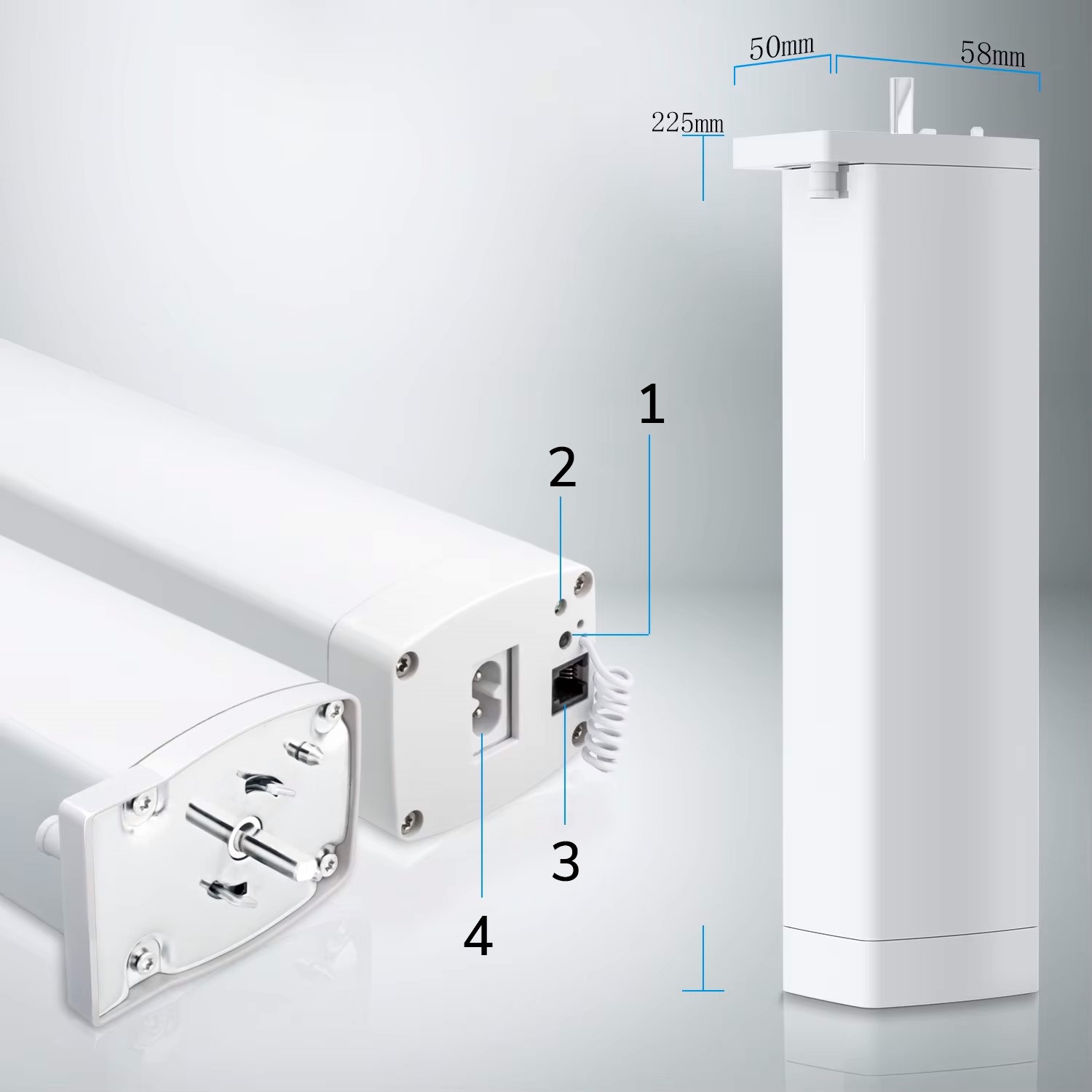 50mm
58mm
225mm
1
2
3
4