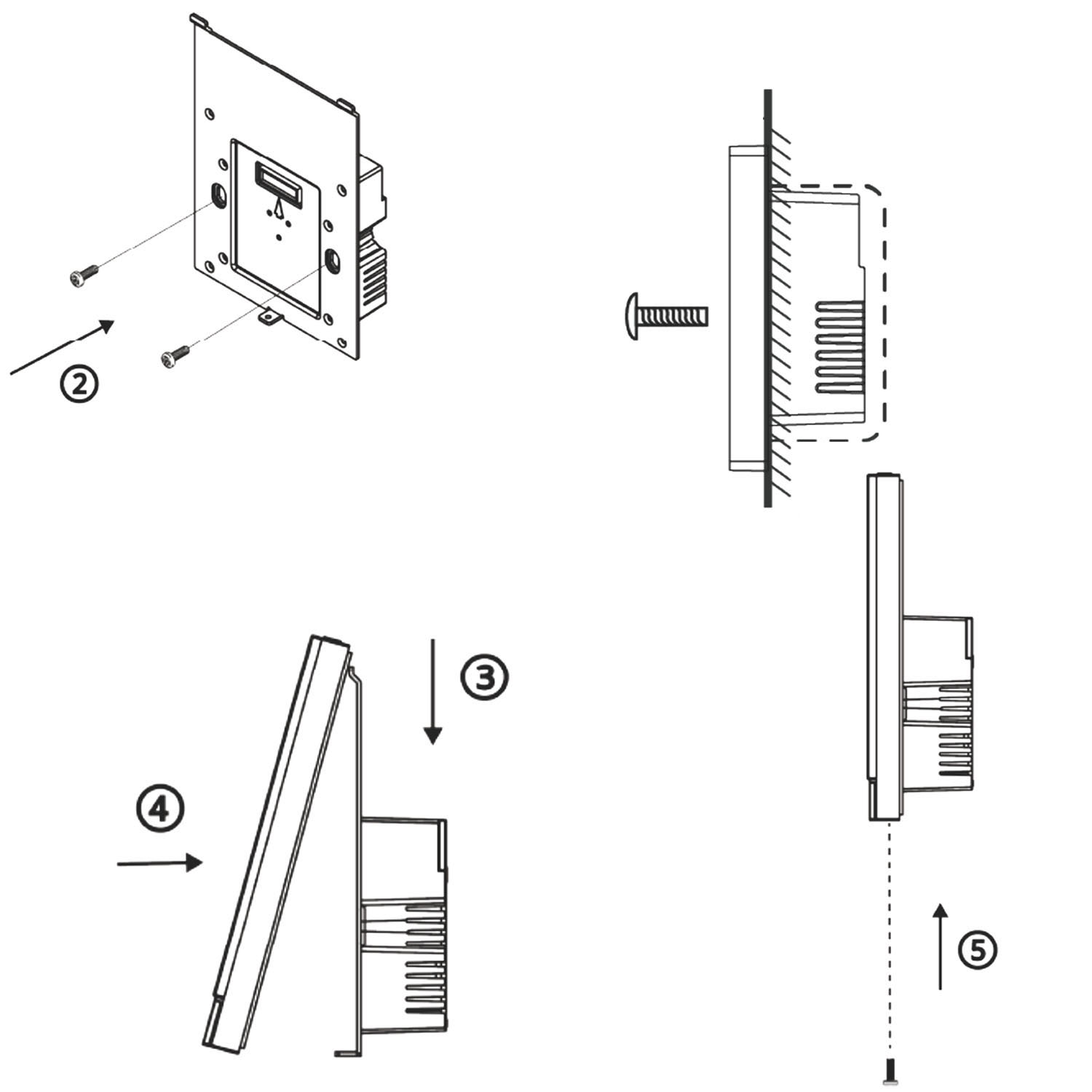 ②

③

④

⑤