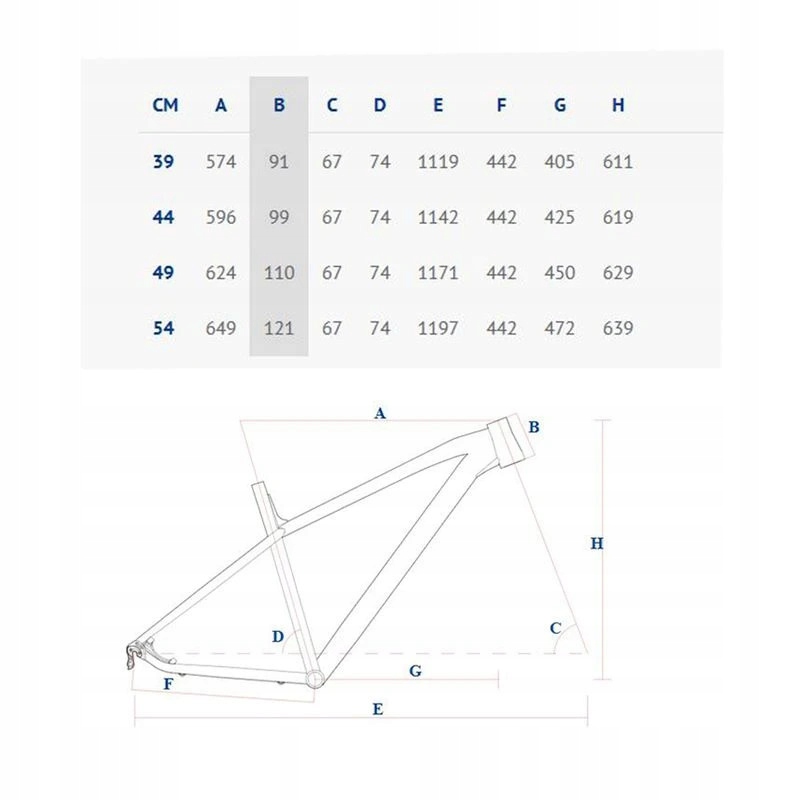 | CM | A | B | C | D | E | F | G | H |
|---|---|---|---|---|---|---|---|---|
| 39 | 574 | 91 | 67 | 74 | 1119 | 442 | 405 | 611 |
| 44 | 596 | 99 | 67 | 74 | 1142 | 442 | 425 | 619 |
| 49 | 624 | 110 | 67 | 74 | 1171 | 442 | 450 | 629 |
| 54 | 649 | 121 | 67 | 74 | 1197 | 442 | 472 | 639 |

A
B
H
D
C
G
F
E