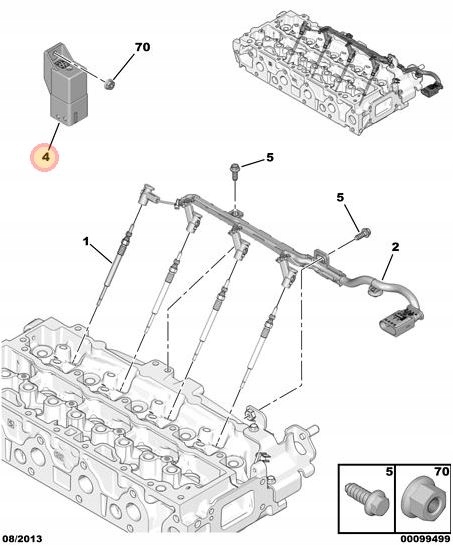 70

4

5

5

1

2

5

70

08/2013

00099499