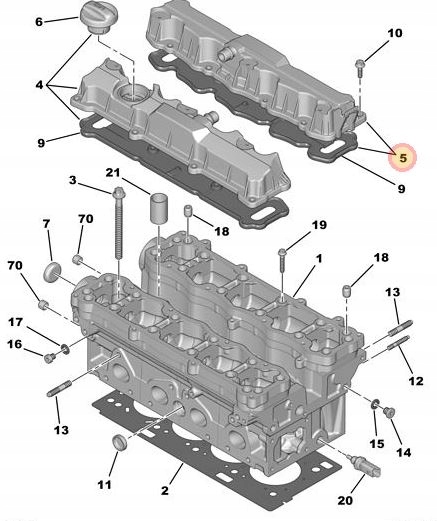 6
10
4
9
5
9
3
21
7
70
18
19
1
18
70
13
17
16
12
13
15
14
11
2
20