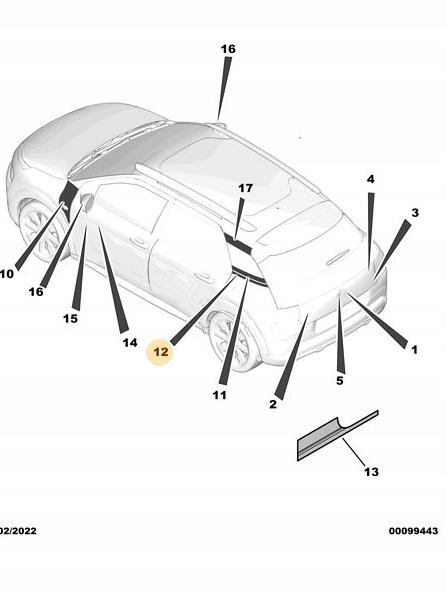 16
17
4
3
10
16
15
14
12
11
2
5
1
13
02/2022
00099443