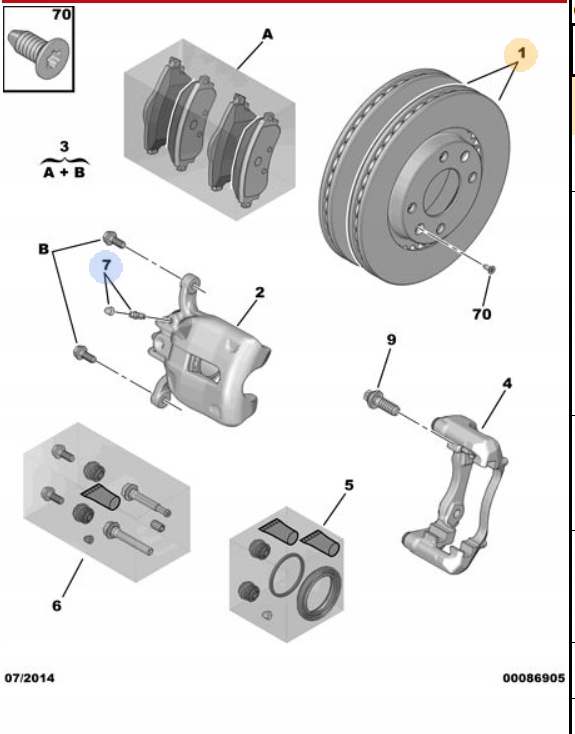 70

A

1

3
A + B

B

7

2

70

9

4

5

6

07/2014

00086905