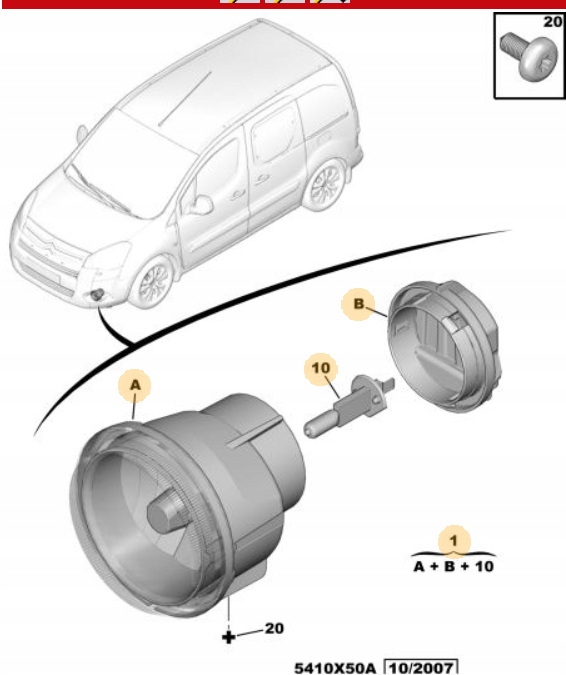 20

B

10

A

1
A + B + 10

20

5410X50A 10/2007