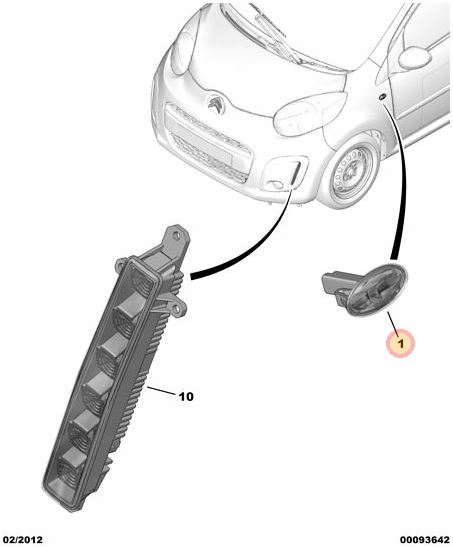 1

10

02/2012

00093642