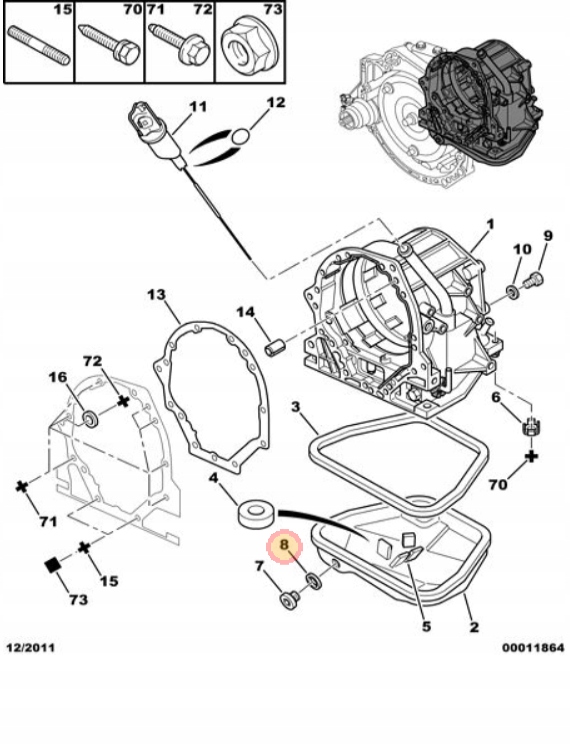 15 70 71 72 73

11 12

1 9 10

13 14

72 16

3 6

4 70

71

8

7

15

73

5 2

12/2011

00011864