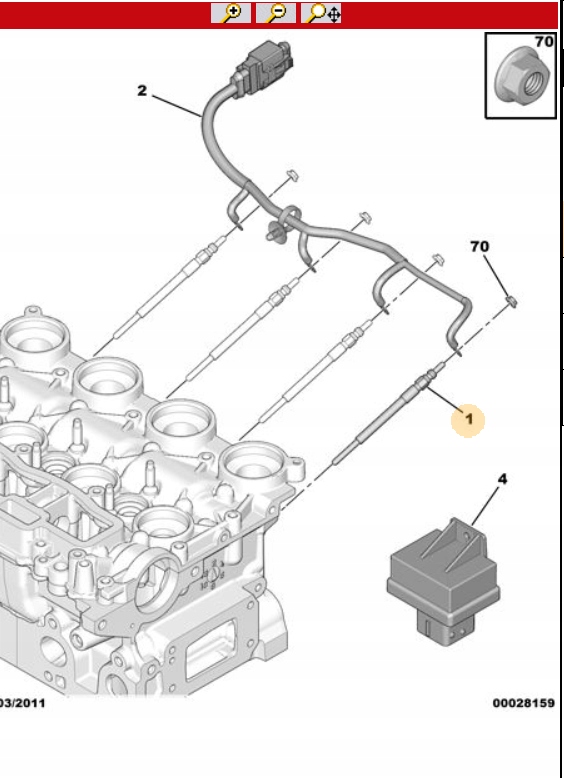 70

2

70

1

4

03/2011

00028159