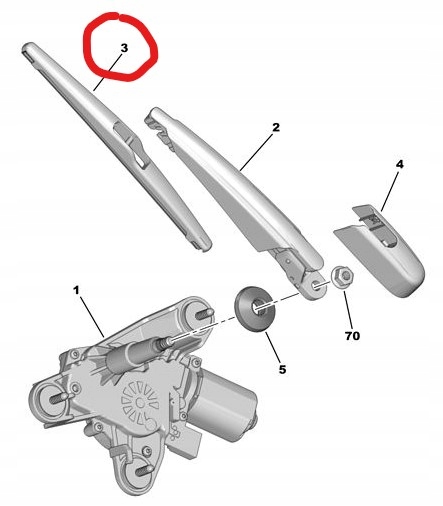 3

2

4

1

70

5