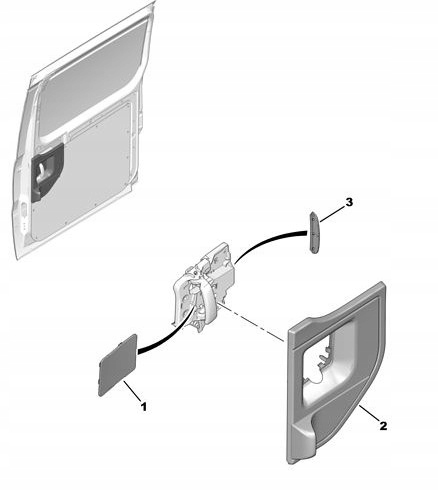 3

1

2