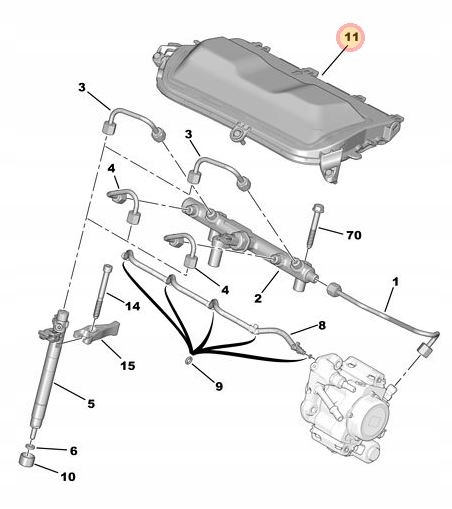 11
3
3
4
70
4
2
1
14
8
15
9
5
6
10