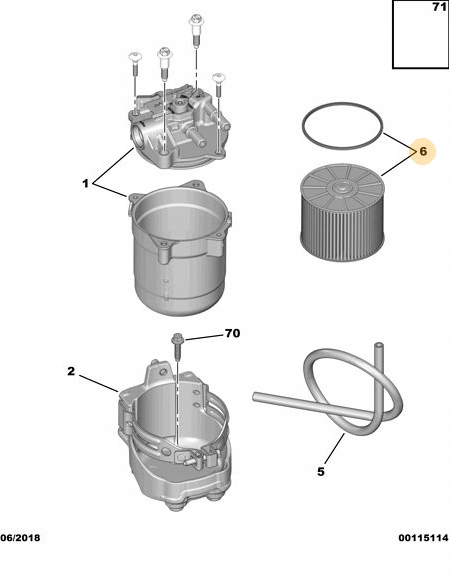 71

6

1

70

2

5

06/2018

00115114