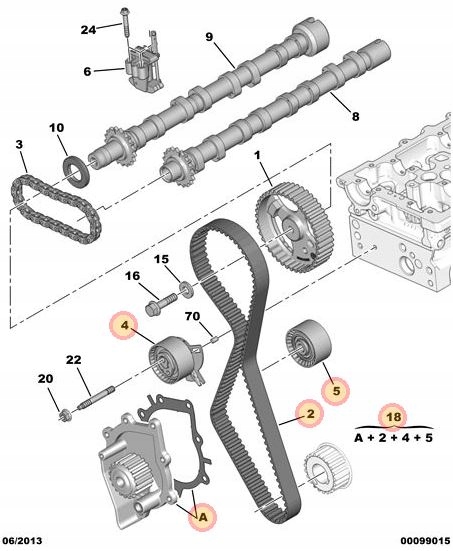 24
9
6
8
10
3
1
15
16
70
4
22
20
5
2
18
A + 2 + 4 + 5
A
06/2013
00099015