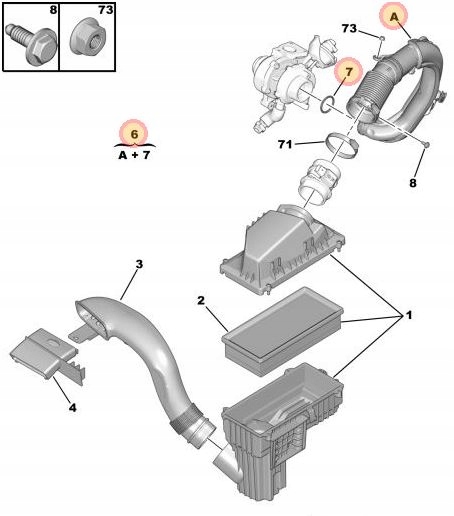 8
73
A
73
7
6
A + 7
71
8
3
2
1
4