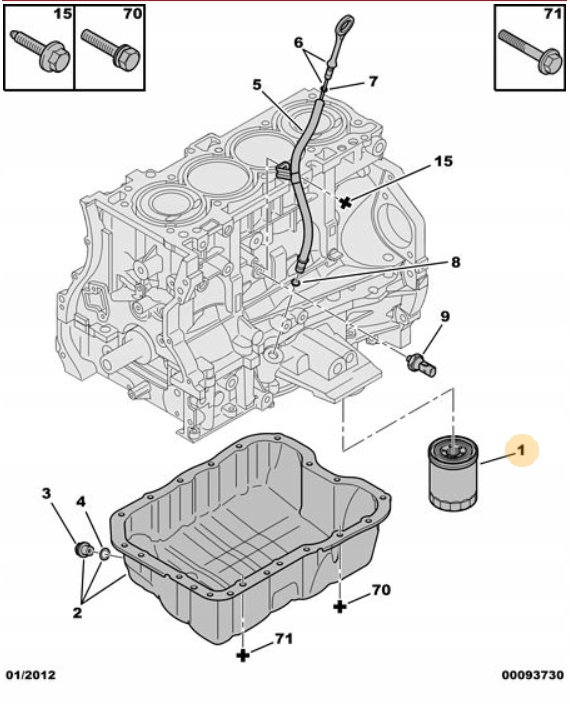 15
70
71
6
7
5
15
8
9
1
3
4
2
70
71
01/2012
00093730