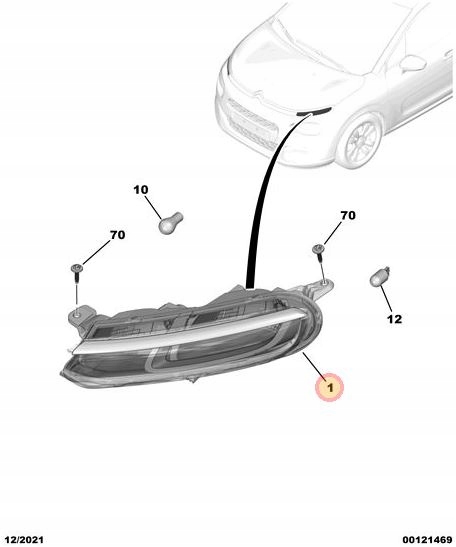 10

70

70

12

1

12/2021

00121469