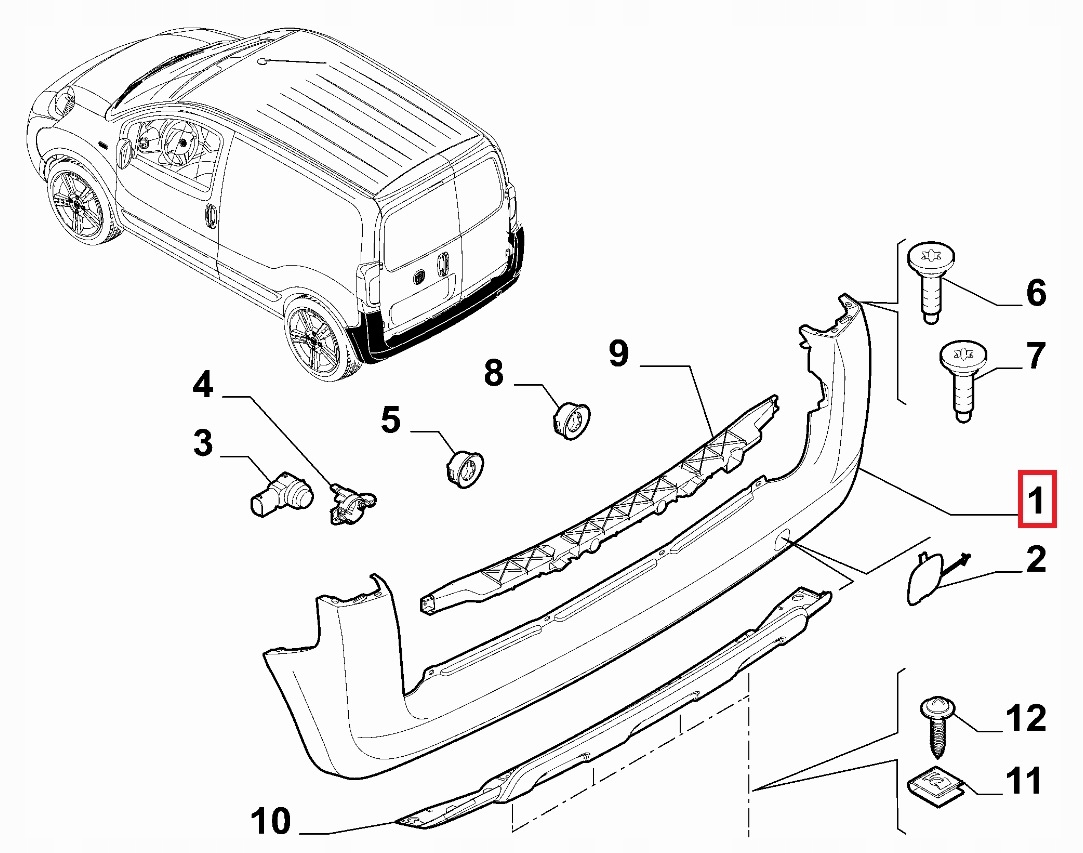 6
7
9
8
4
5
3
1
2
12
11
10