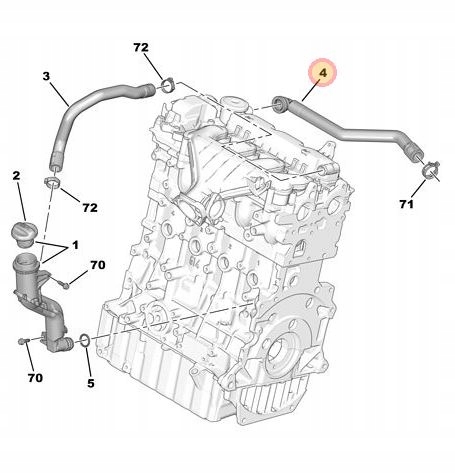 72
3
4
2
72
71
1
70
70
5