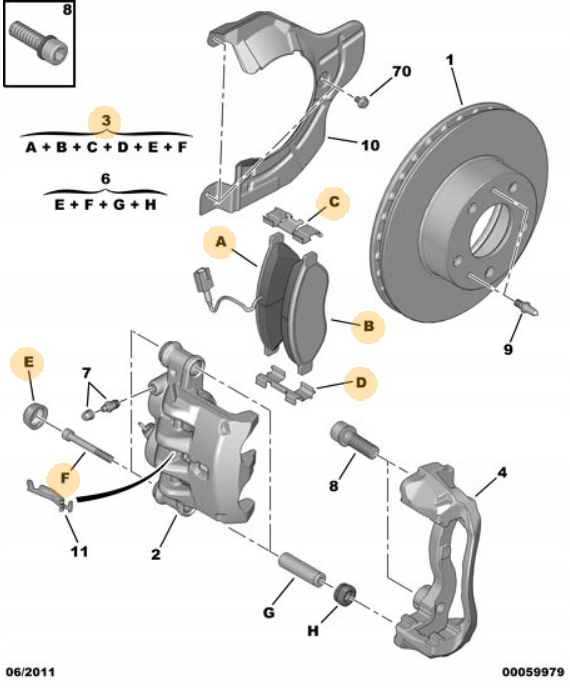 8

3
A + B + C + D + E + F

6
E + F + G + H

70
1
10
C
A
B
9
E
7
D
F
8
4
11
2
G
H

06/2011
00059979