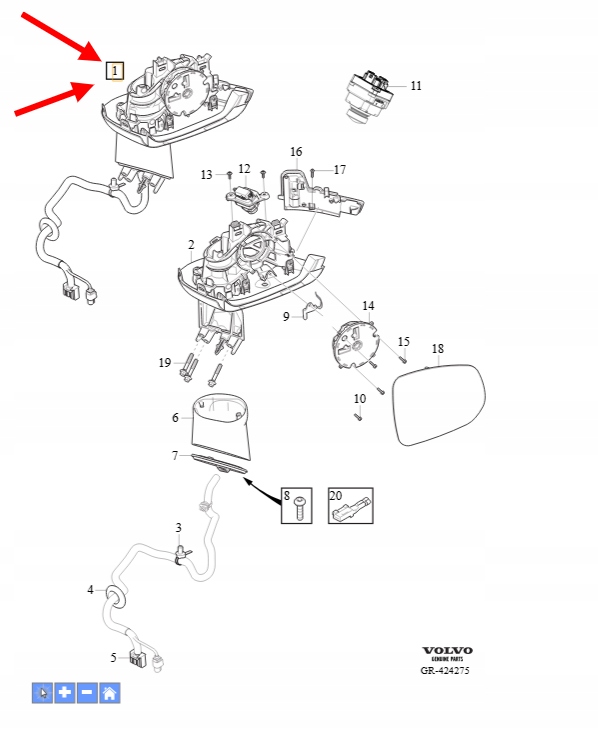 1
11
16
13
12
17
2
9
14
15
18
19
10
6
7
8
20
3
4
5
VOLVO
GENUINE PARTS
GR-424275