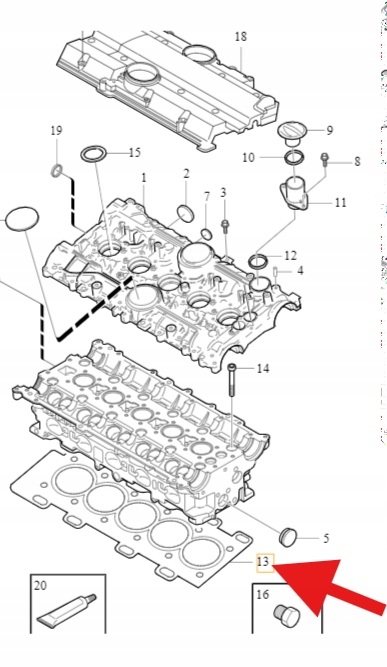 18
19
15
9
10
8
1
2
7
3
11
12
4
14
5
13
20
16