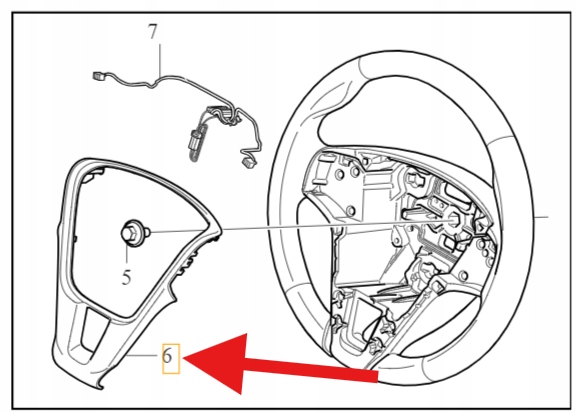 7

5

6