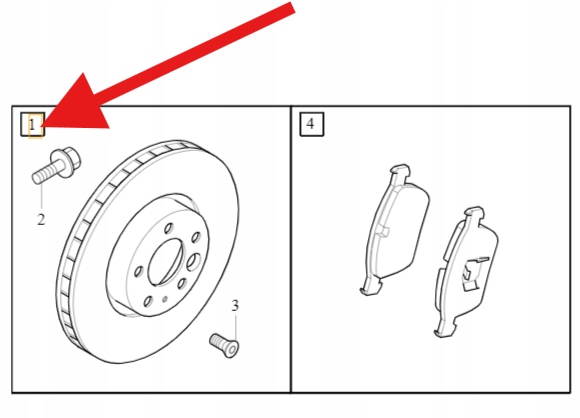 1

2

3

4