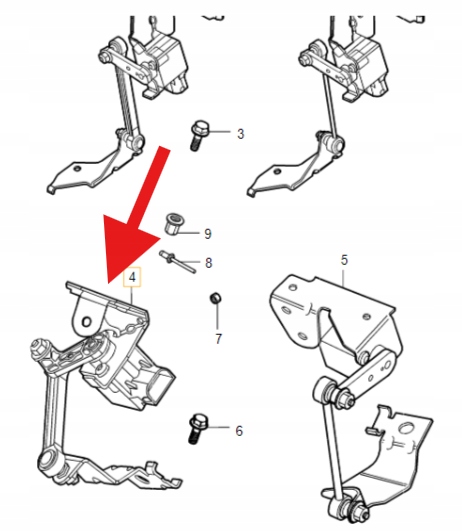 3
9
8
4
5
7
6