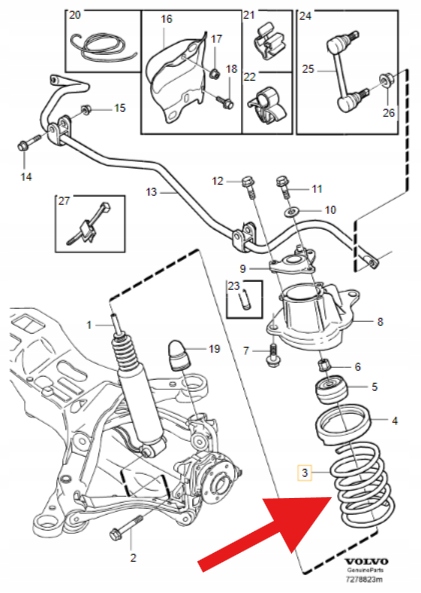 20
16
17
18
21
22
24
25
26
15
14
13
12
11
10
27
9
23
8
1
19
7
6
5
4
3
2
VOLVO
GenuineParts
7278823m