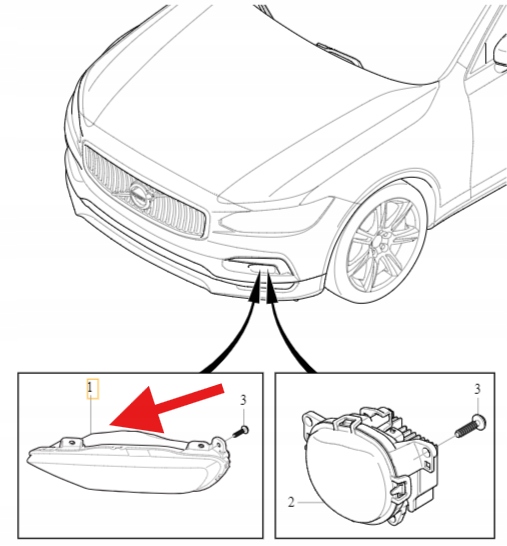 1
3
3
2